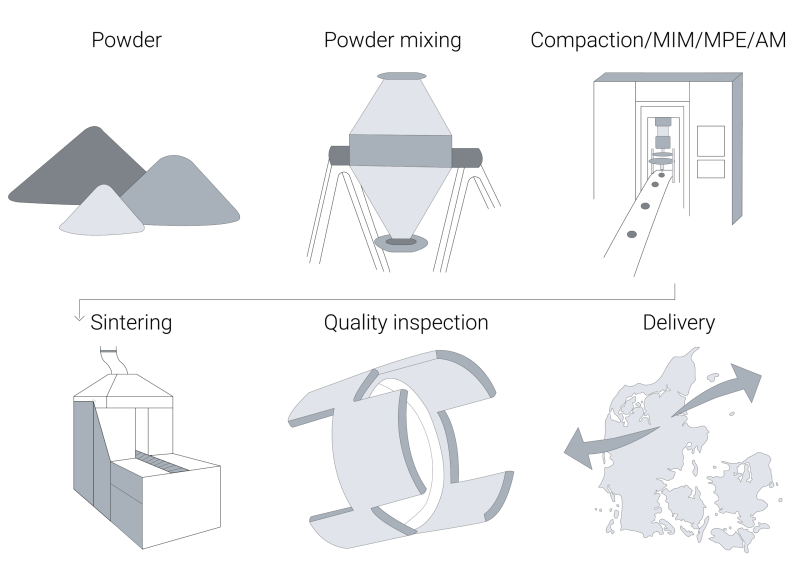 Powder

Powder mixing

Compaction/MIM/MPE/AM

Sintering

Quality inspection

Delivery